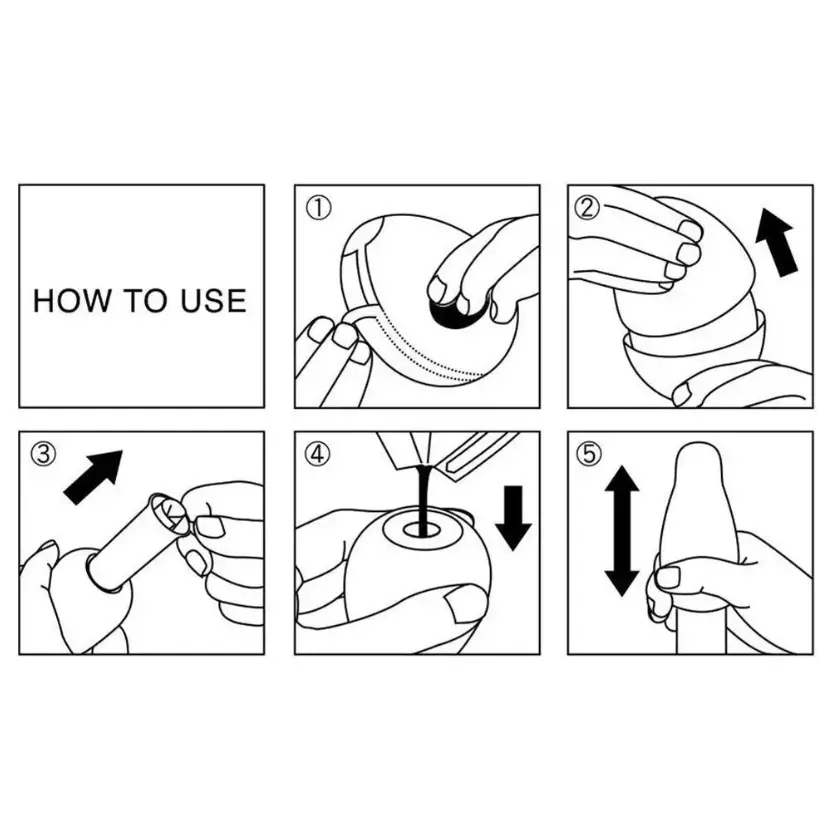 HOW TO USE

①

②

③

④

⑤